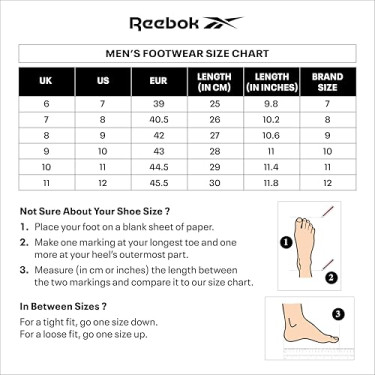 Reebok

MEN'S FOOTWEAR SIZE CHART

| UK | US | EUR | LENGTH (IN CM) | LENGTH (IN INCHES) | BRAND SIZE |
|---|---|---|---|---|---|
| 6 | 7 | 39 | 25 | 9.8 | 7 |
| 7 | 8 | 40.5 | 26 | 10.2 | 8 |
| 8 | 9 | 42 | 27 | 10.6 | 9 |
| 9 | 10 | 43 | 28 | 11 | 10 |
| 10 | 11 | 44.5 | 29 | 11.4 | 11 |
| 11 | 12 | 45.5 | 30 | 11.8 | 12 |

Not Sure About Your Shoe Size ?

1. Place your foot on a blank sheet of paper.
2. Make one marking at your longest toe and one more at your heel's outermost part.
3. Measure (in cm or inches) the length between the two markings and compare it to our size chart.

In Between Sizes ?

For a tight fit, go one size down.
For a loose fit, go one size up.

1

2

3